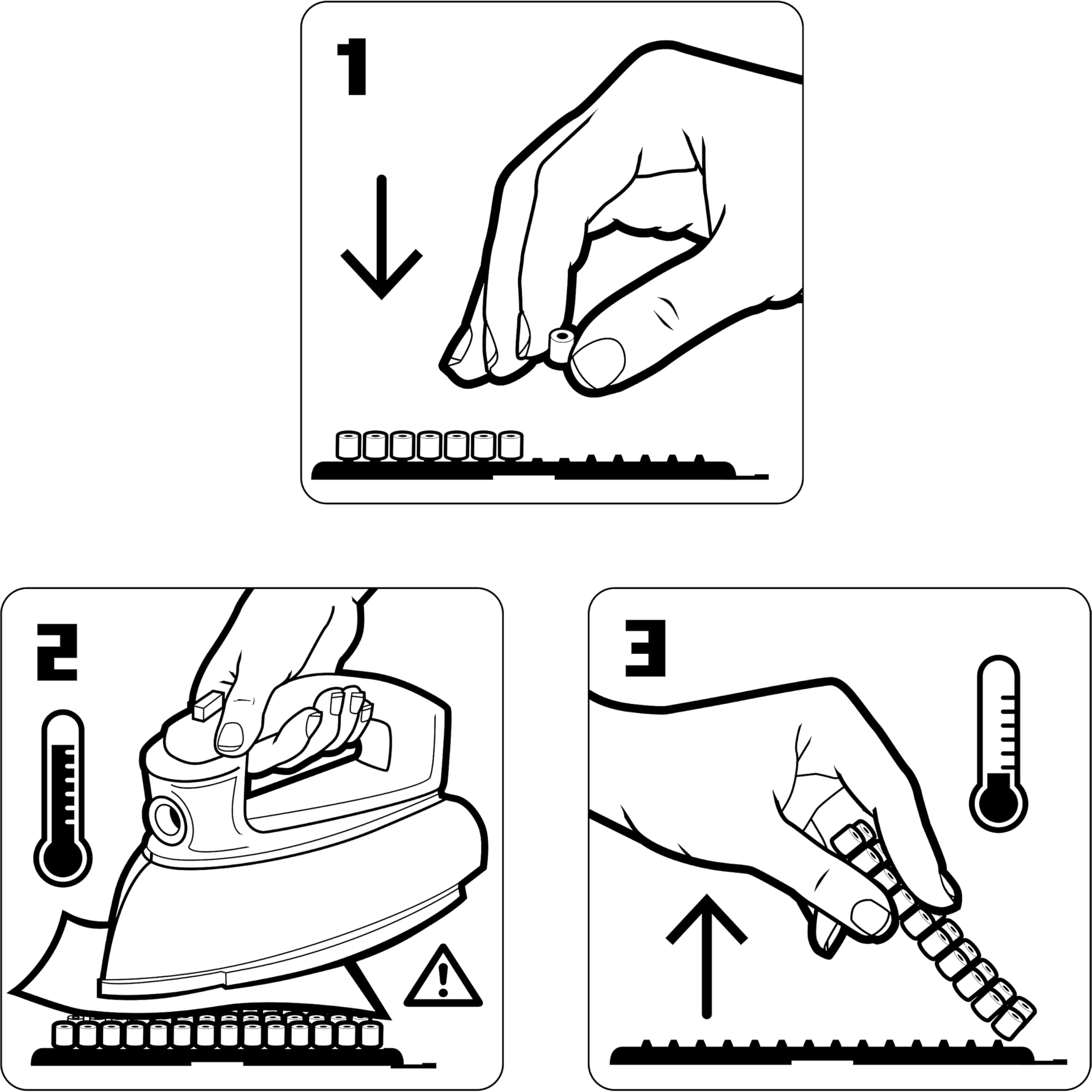 1

2

3