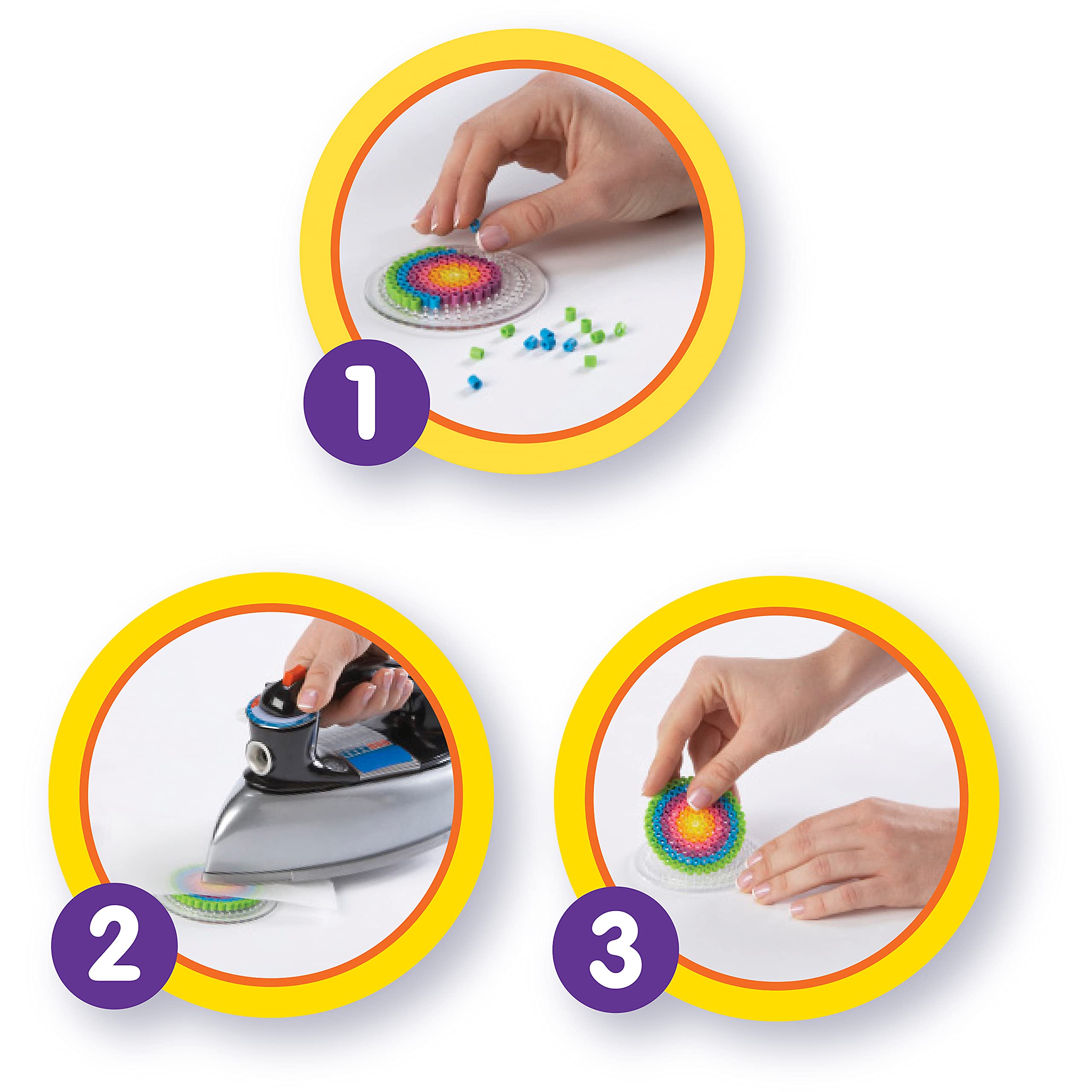 1

2

3